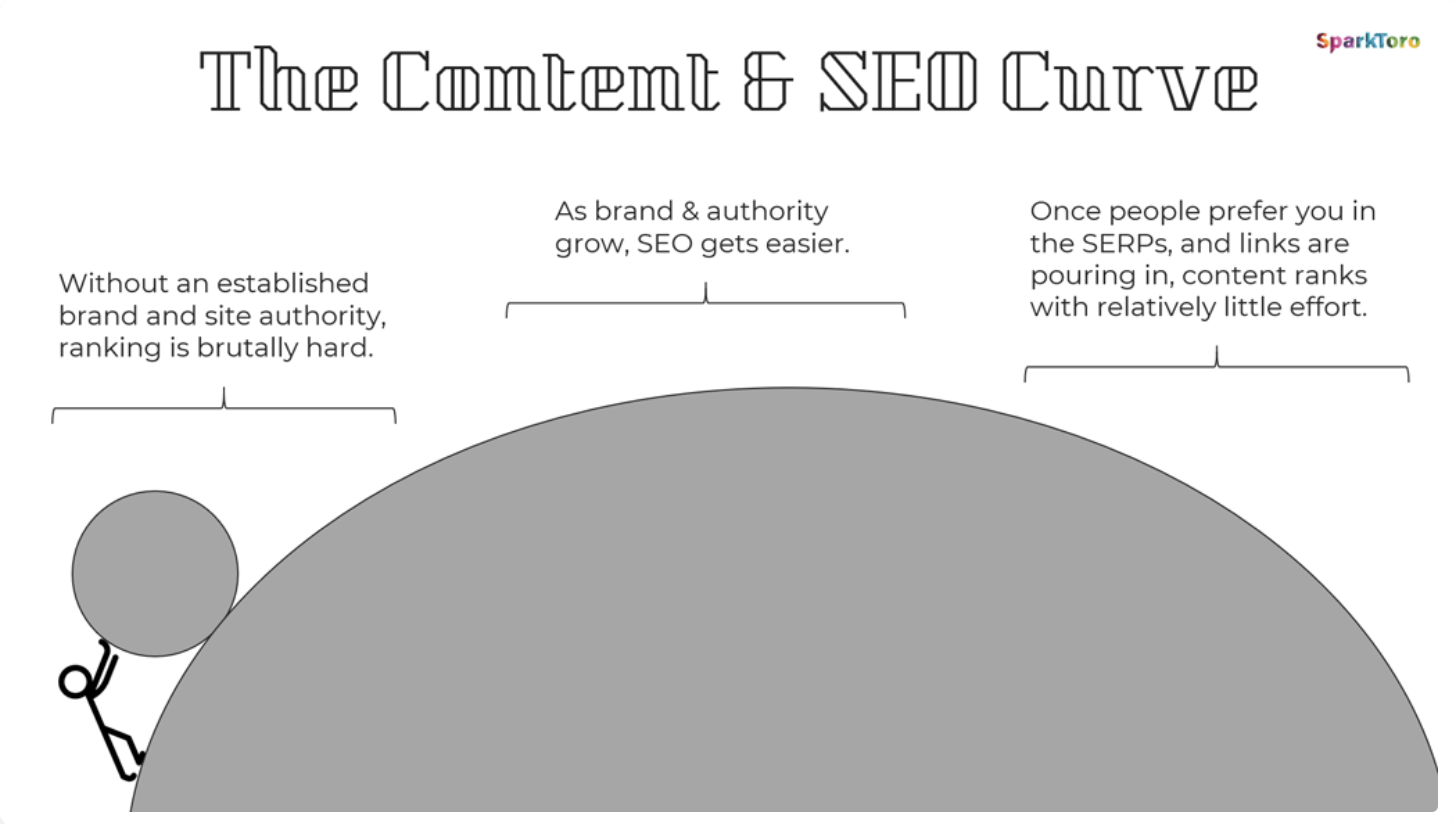 The Content & SEO Curve

SparkToro

Without an established brand and site authority, ranking is brutally hard.

As brand & authority grow, SEO gets easier.

Once people prefer you in the SERPs, and links are pouring in, content ranks with relatively little effort.