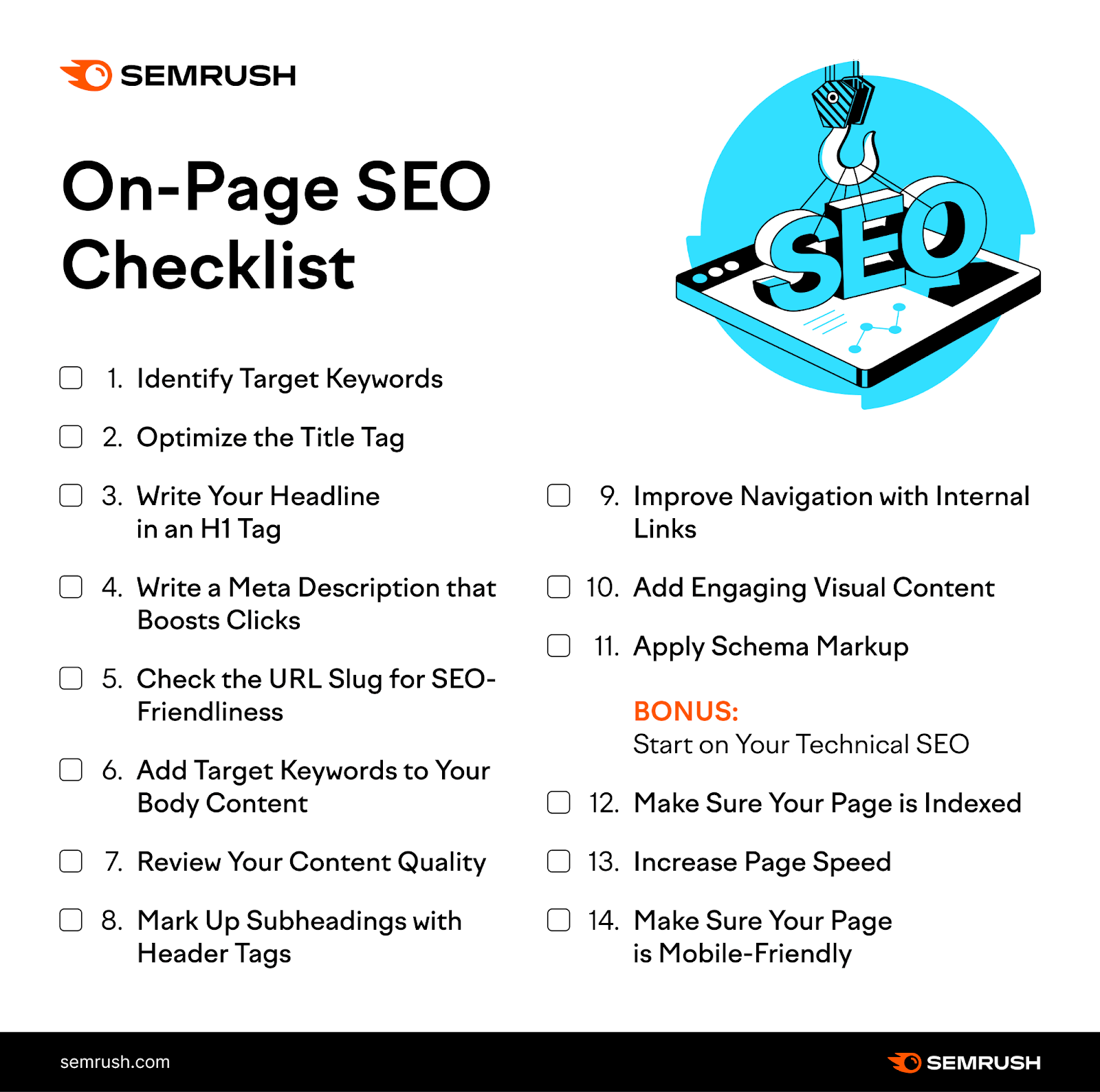 SEMRUSH

On-Page SEO Checklist

SEO

1. Identify Target Keywords

2. Optimize the Title Tag

3. Write Your Headline in an H1 Tag

4. Write a Meta Description that Boosts Clicks

5. Check the URL Slug for SEO-Friendliness

6. Add Target Keywords to Your Body Content

7. Review Your Content Quality

8. Mark Up Subheadings with Header Tags

9. Improve Navigation with Internal Links

10. Add Engaging Visual Content

11. Apply Schema Markup

BONUS:
Start on Your Technical SEO

12. Make Sure Your Page is Indexed

13. Increase Page Speed

14. Make Sure Your Page is Mobile-Friendly

semrush.com

SEMRUSH